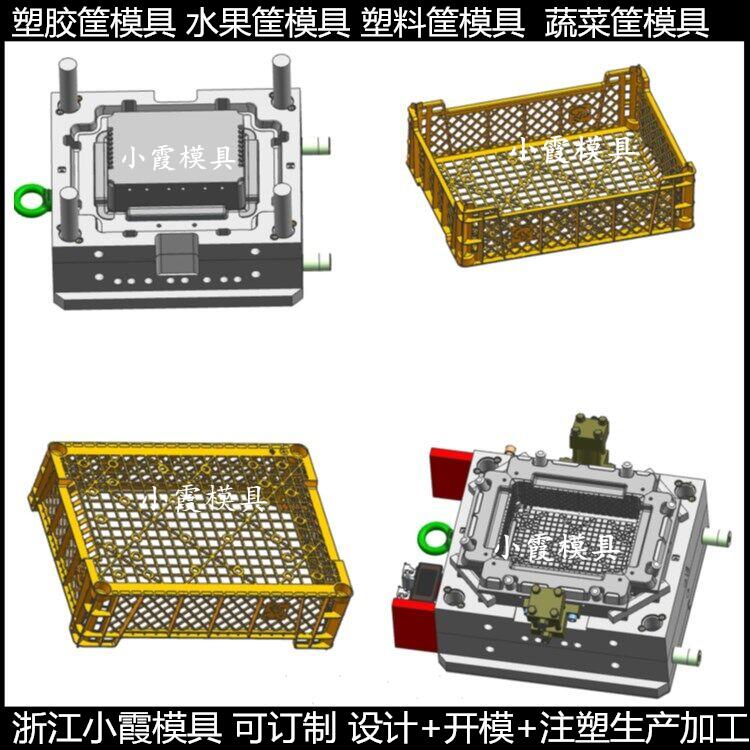 塑胶筐模具 水果筐模具 塑料筐模具 蔬菜筐模具

小霞模具

小霞模具

小霞模具

小霞模具

浙江小霞模具 可订制 设计+开模+注塑生产加工